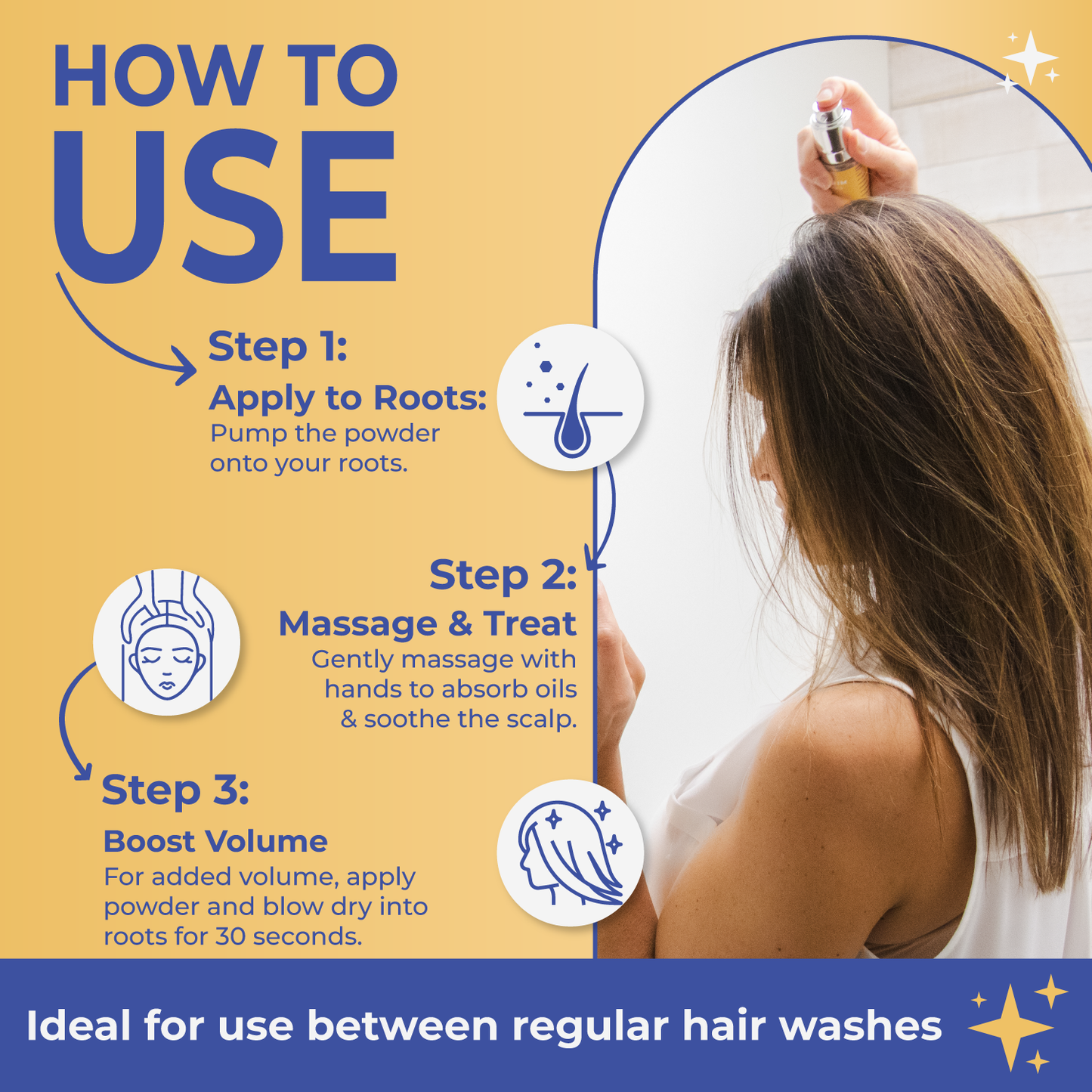 HOW TO USE

Step 1:
Apply to Roots:
Pump the powder onto your roots.

Step 2:
Massage & Treat
Gently massage with hands to absorb oils & soothe the scalp.

Step 3:
Boost Volume
For added volume, apply powder and blow dry into roots for 30 seconds.

Ideal for use between regular hair washes