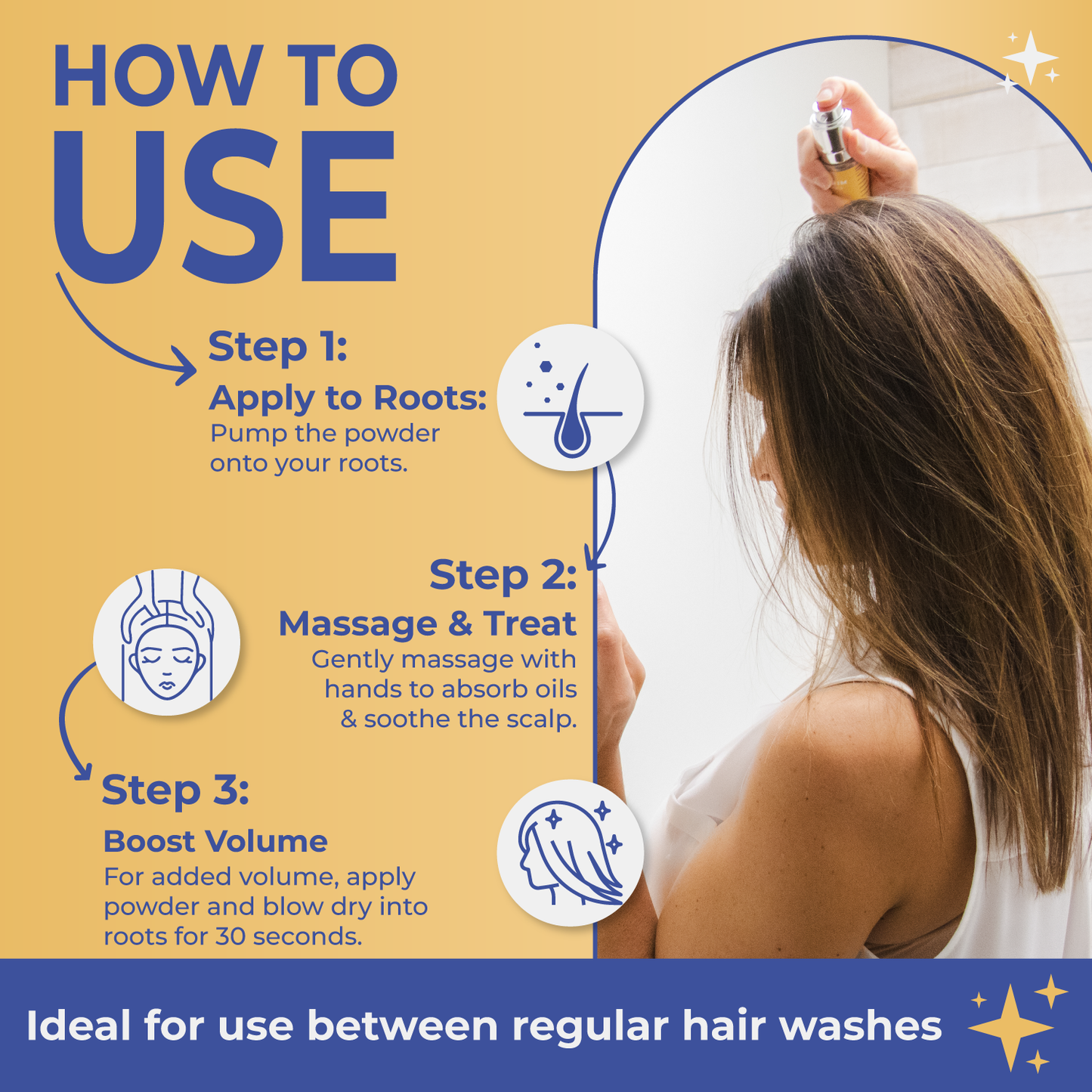 HOW TO USE

Step 1:
Apply to Roots:
Pump the powder onto your roots.

Step 2:
Massage & Treat
Gently massage with hands to absorb oils & soothe the scalp.

Step 3:
Boost Volume
For added volume, apply powder and blow dry into roots for 30 seconds.

Ideal for use between regular hair washes