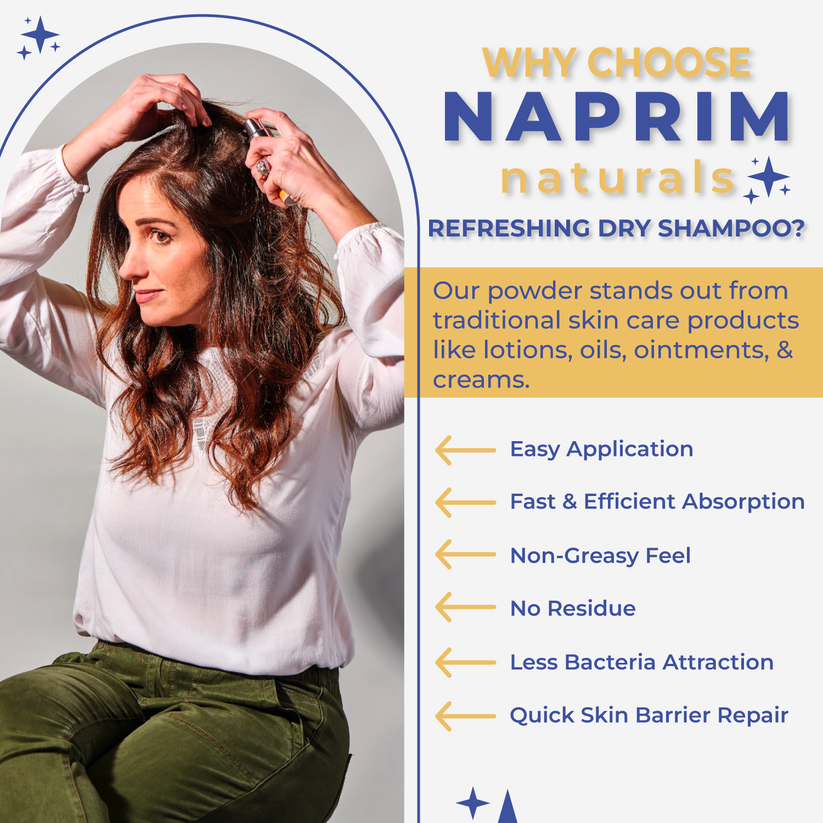 WHY CHOOSE
NAPRIM
naturals
REFRESHING DRY SHAMPOO?

Our powder stands out from traditional skin care products like lotions, oils, ointments, & creams.

Easy Application

Fast & Efficient Absorption

Non-Greasy Feel

No Residue

Less Bacteria Attraction

Quick Skin Barrier Repair