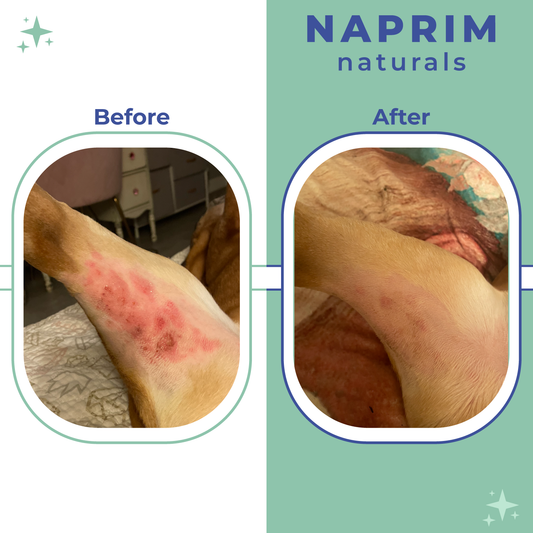 NAPRIM
naturals

Before

After